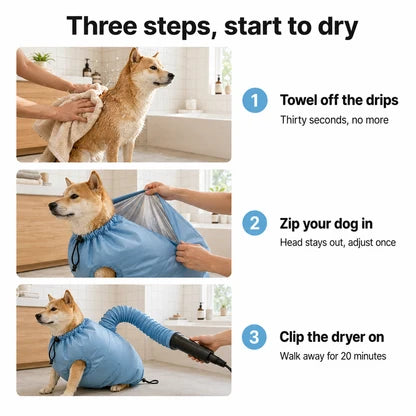 Three steps, start to dry

1 Towel off the drips
Thirty seconds, no more

2 Zip your dog in
Head stays out, adjust once

3 Clip the dryer on
Walk away for 20 minutes